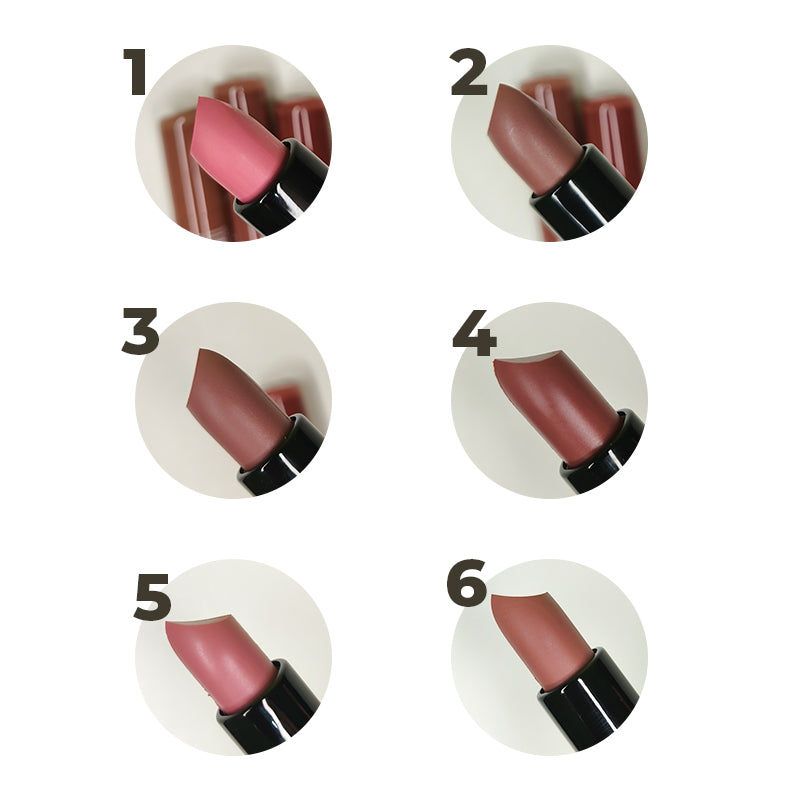 1
2
3
4
5
6